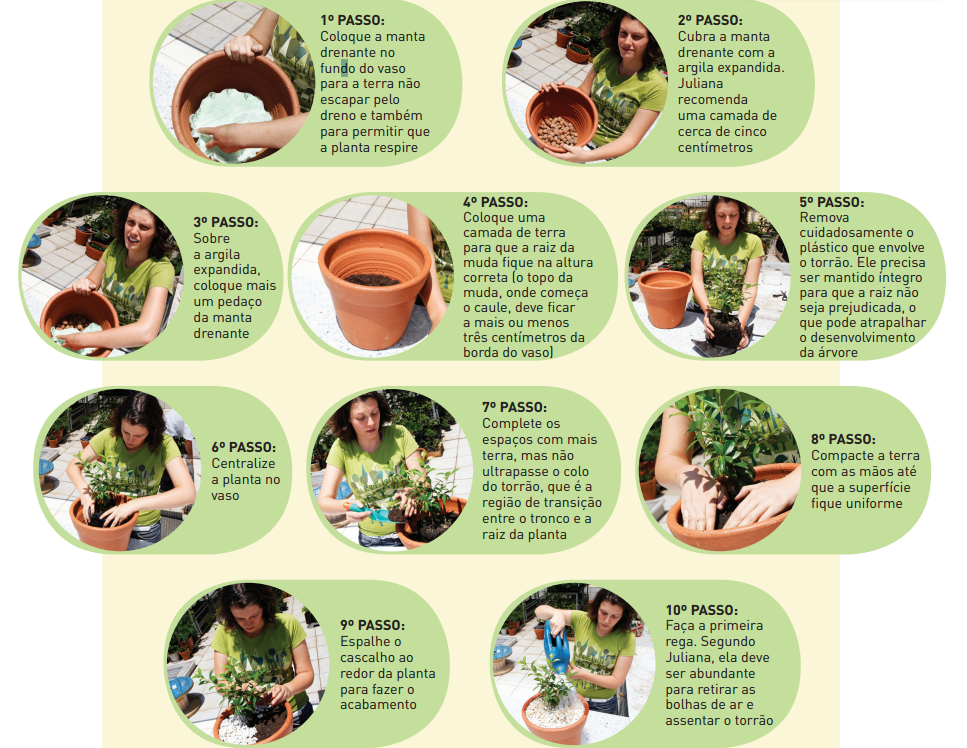 1º PASSO:
Coloque a manta drenante no fundo do vaso para a terra não escapar pelo dreno e também para permitir que a planta respire

2º PASSO:
Cubra a manta drenante com a argila expandida. Juliana recomenda uma camada de cerca de cinco centímetros

3º PASSO:
Sobre a argila expandida, coloque mais um pedaço da manta drenante

4º PASSO:
Coloque uma camada de terra para que a raiz da muda fique na altura correta (o topo da muda, onde começa o caule, deve ficar a mais ou menos três centímetros da borda do vaso)

5º PASSO:
Remova cuidadosamente o plástico que envolve o torrão. Ele precisa ser mantido íntegro para que a raiz não seja prejudicada, o que pode atrapalhar o desenvolvimento da árvore

6º PASSO:
Centralize a planta no vaso

7º PASSO:
Complete os espaços com mais terra, mas não ultrapasse o colo do torrão, que é a região de transição entre o tronco e a raiz da planta

8º PASSO:
Compacte a terra com as mãos até que a superfície fique uniforme

9º PASSO:
Espalhe o cascalho ao redor da planta para fazer o acabamento

10º PASSO:
Faça a primeira rega. Segundo Juliana, ela deve ser abundante para retirar as bolhas de ar e assentar o torrão